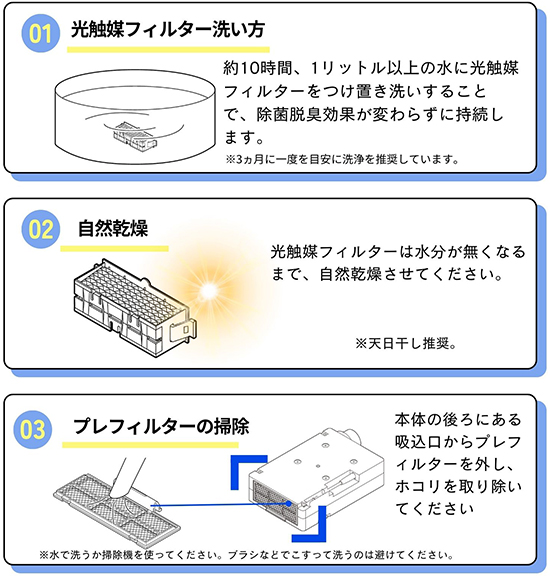 01 光触媒フィルター洗い方

約10時間、1リットル以上の水に光触媒フィルターをつけ置き洗いすることで、除菌脱臭効果が変わらずに持続します。

※3ヵ月に一度を目安に洗浄を推奨しています。

02 自然乾燥

光触媒フィルターは水分が無くなるまで、自然乾燥させてください。

※天日干し推奨。

03 プレフィルターの掃除

本体の後ろにある吸込口からプレフィルターを外し、ホコリを取り除いてください

※水で洗うか掃除機を使ってください。ブラシなどでこすって洗うのは避けてください。