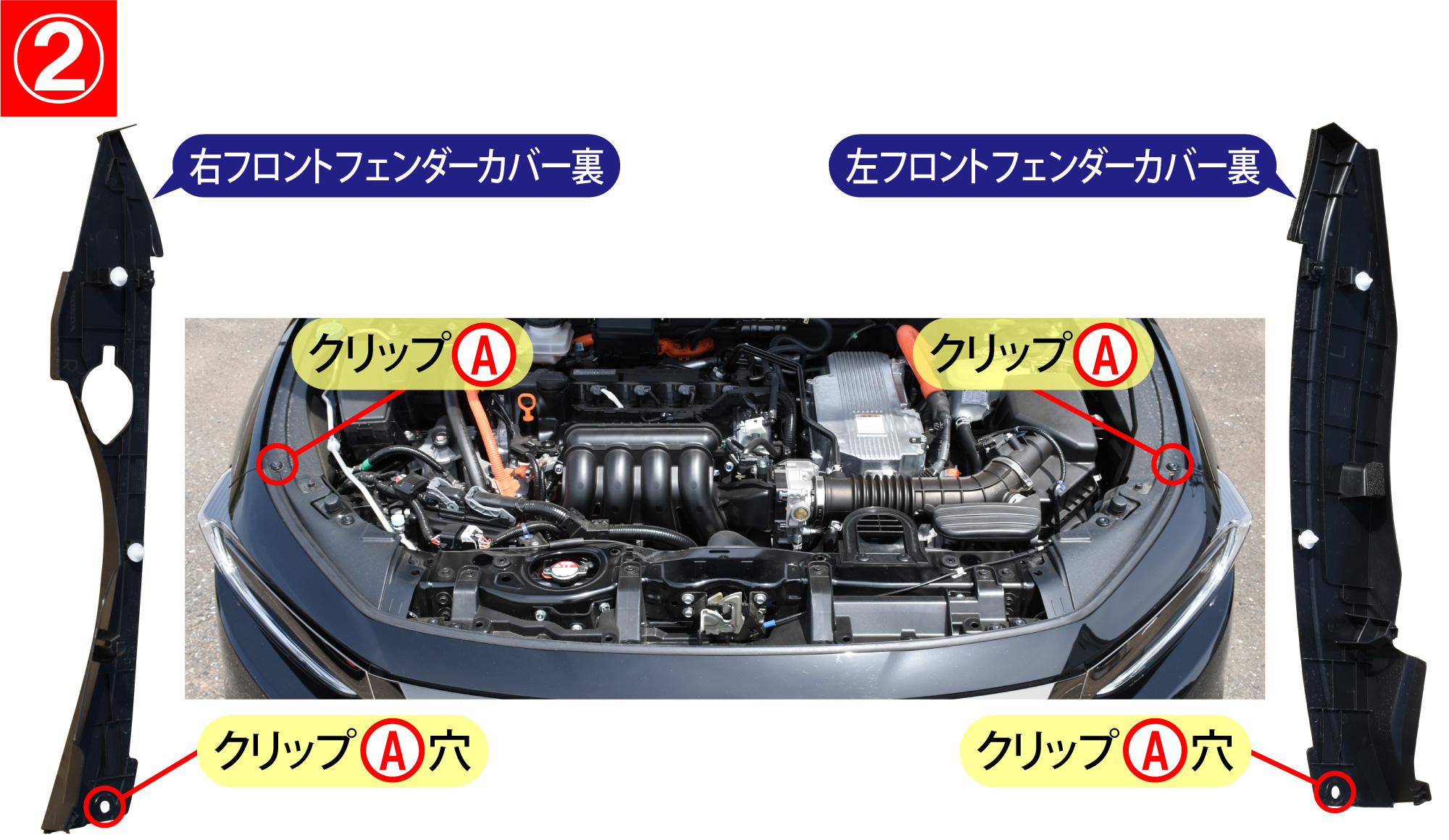 ②

右フロントフェンダーカバー裏

左フロントフェンダーカバー裏

クリップⒶ

クリップⒶ

クリップⒶ穴

クリップⒶ穴