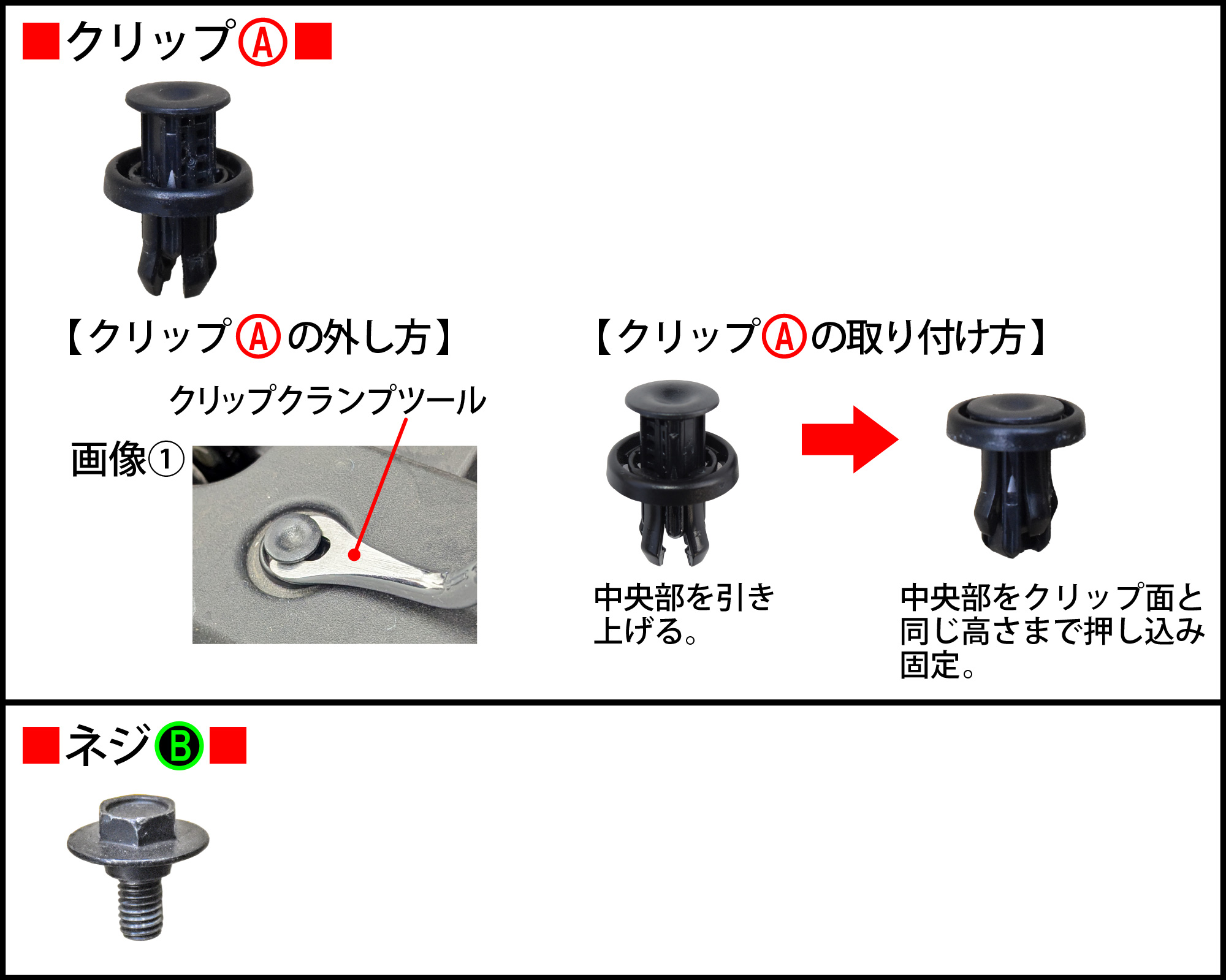 ■クリップⒶ■

【クリップⒶの外し方】

クリップクランプツール

画像①

【クリップⒶの取り付け方】

中央部を引き上げる。

中央部をクリップ面と同じ高さまで押し込み固定。

■ネジⒷ■